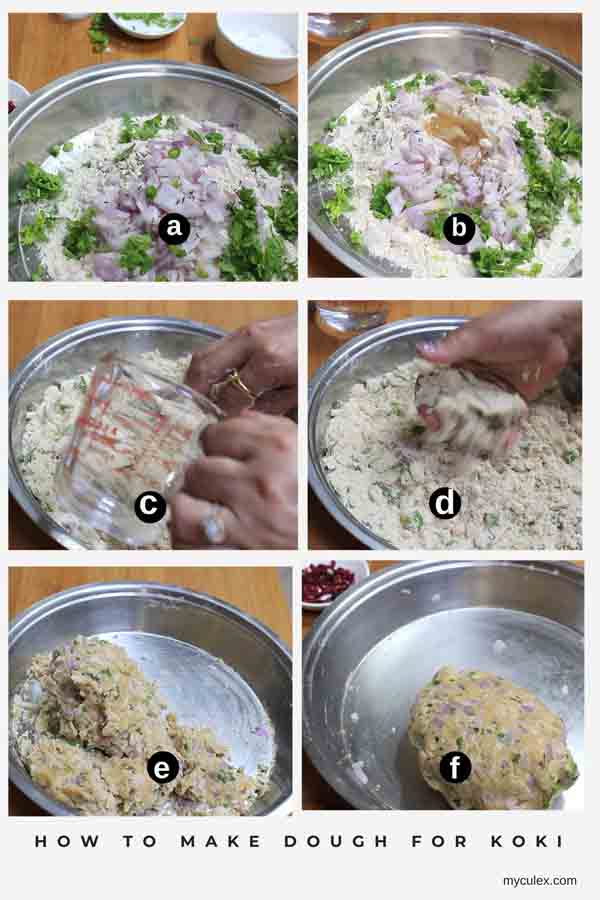 a
b
c
d
e
f
HOW TO MAKE DOUGH FOR KOKI
myculex.com