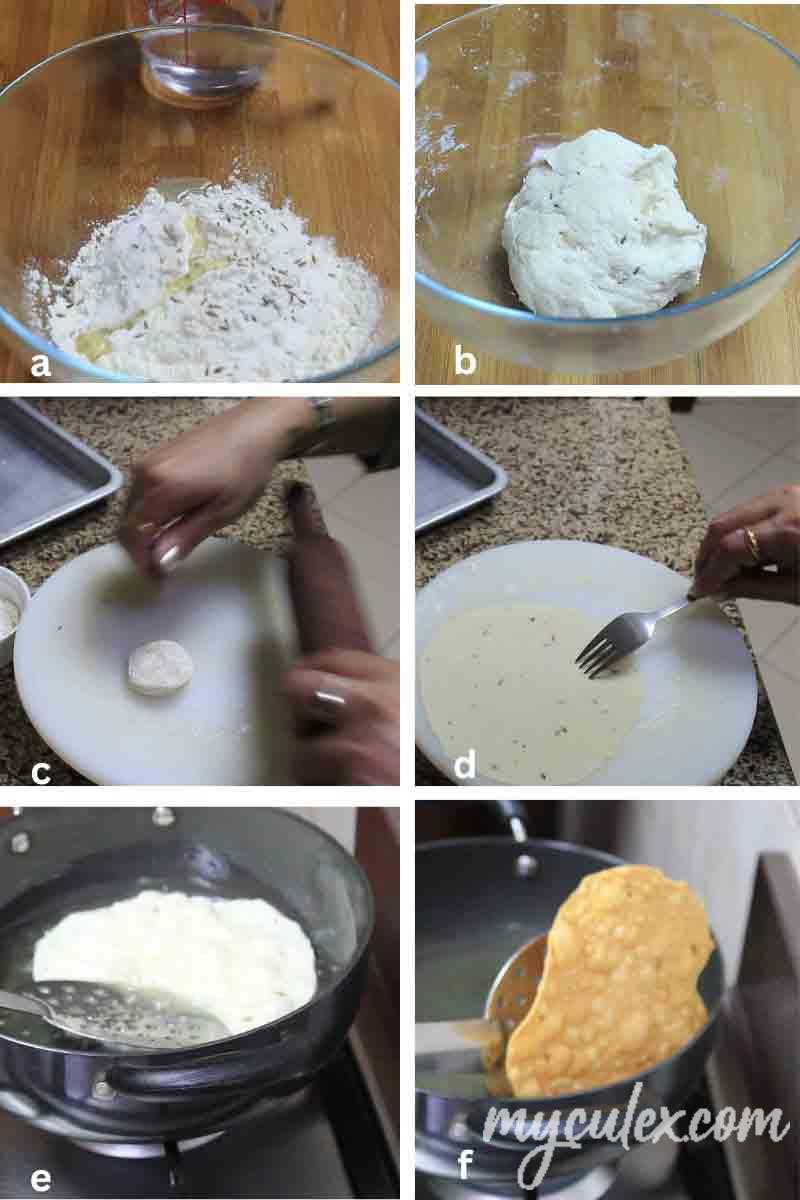 a
b
c
d
e
f
myculex.com