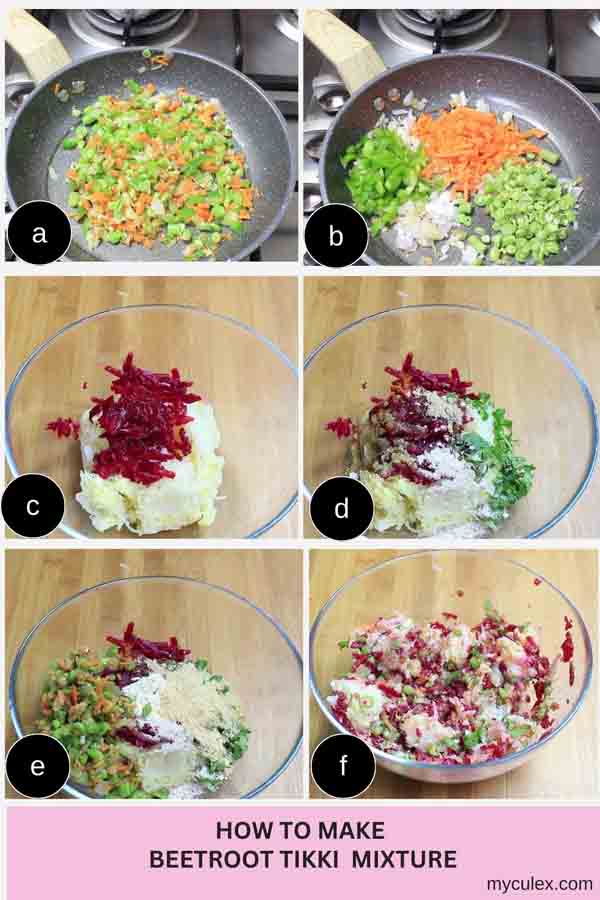 a

b

c

d

e

f

HOW TO MAKE
BEETROOT TIKKI MIXTURE

myculex.com