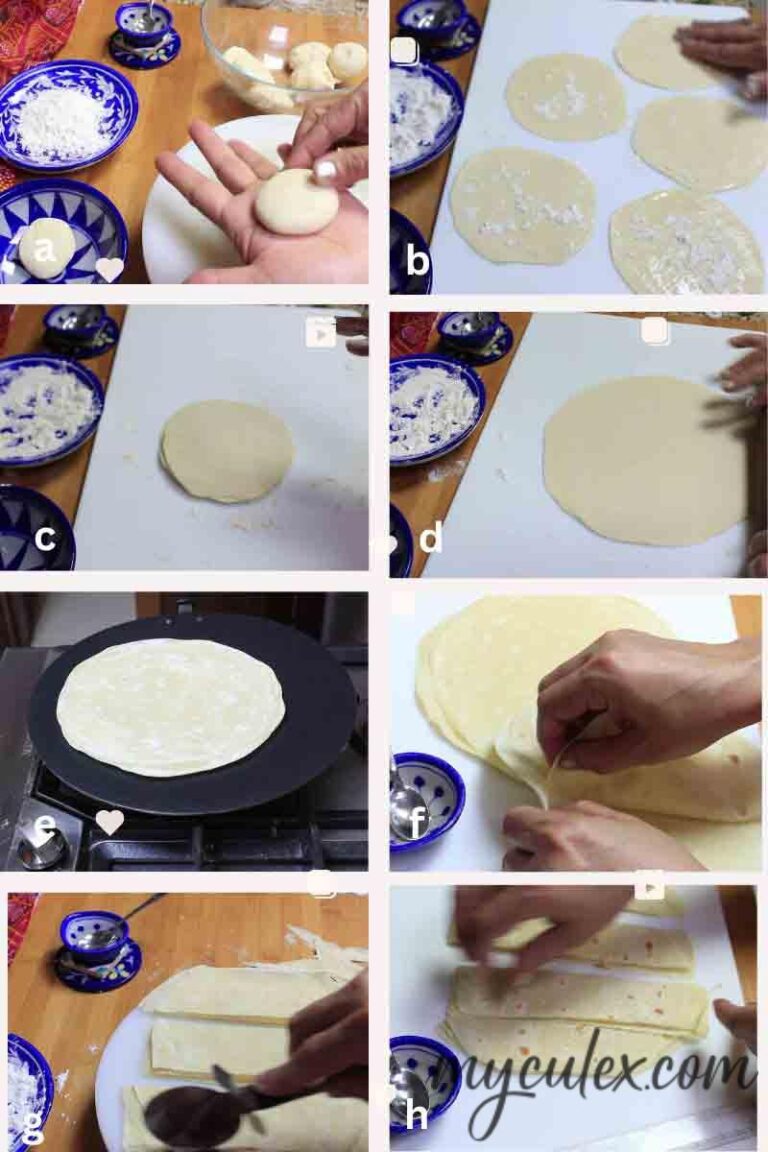 a
b
c
d
e
f
g
h
myculex.com