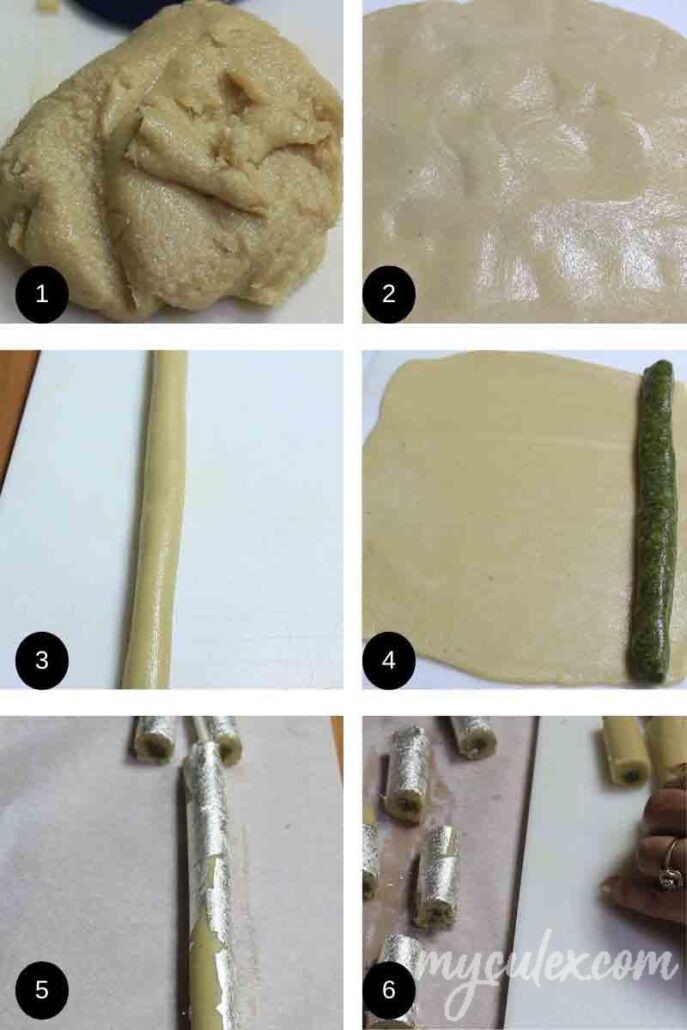 1

2

3

4

5

6

myculex.com